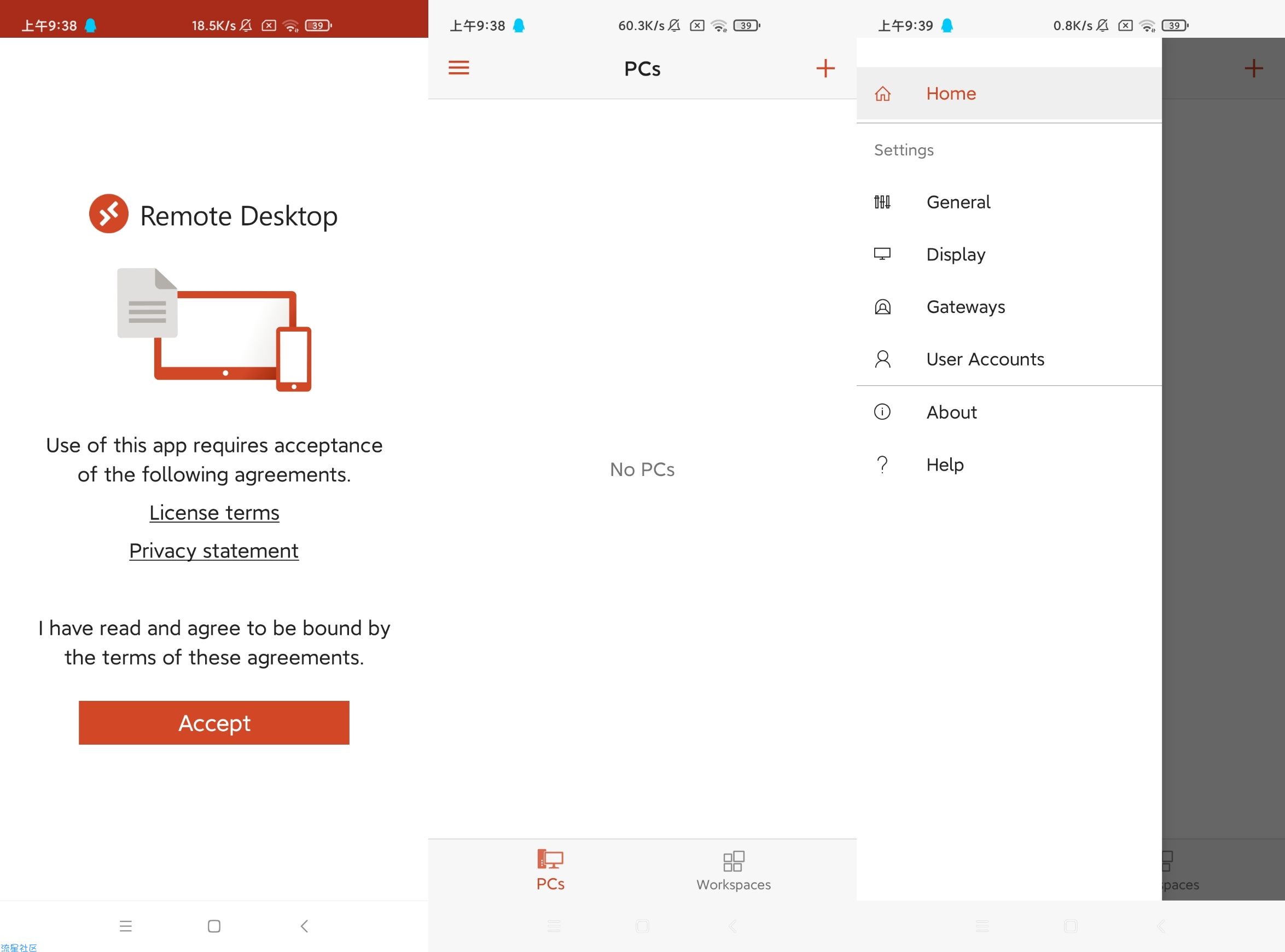 上午9:38 18.5K/s 39

Remote Desktop

Use of this app requires acceptance of the following agreements.

License terms

Privacy statement

I have read and agree to be bound by the terms of these agreements.

Accept

流星社区

上午9:38 60.3K/s 39

PCs

No PCs

PCs

Workspaces

上午9:39 0.8K/s 39

Home

Settings

General

Display

Gateways

User Accounts

About

Help

paces